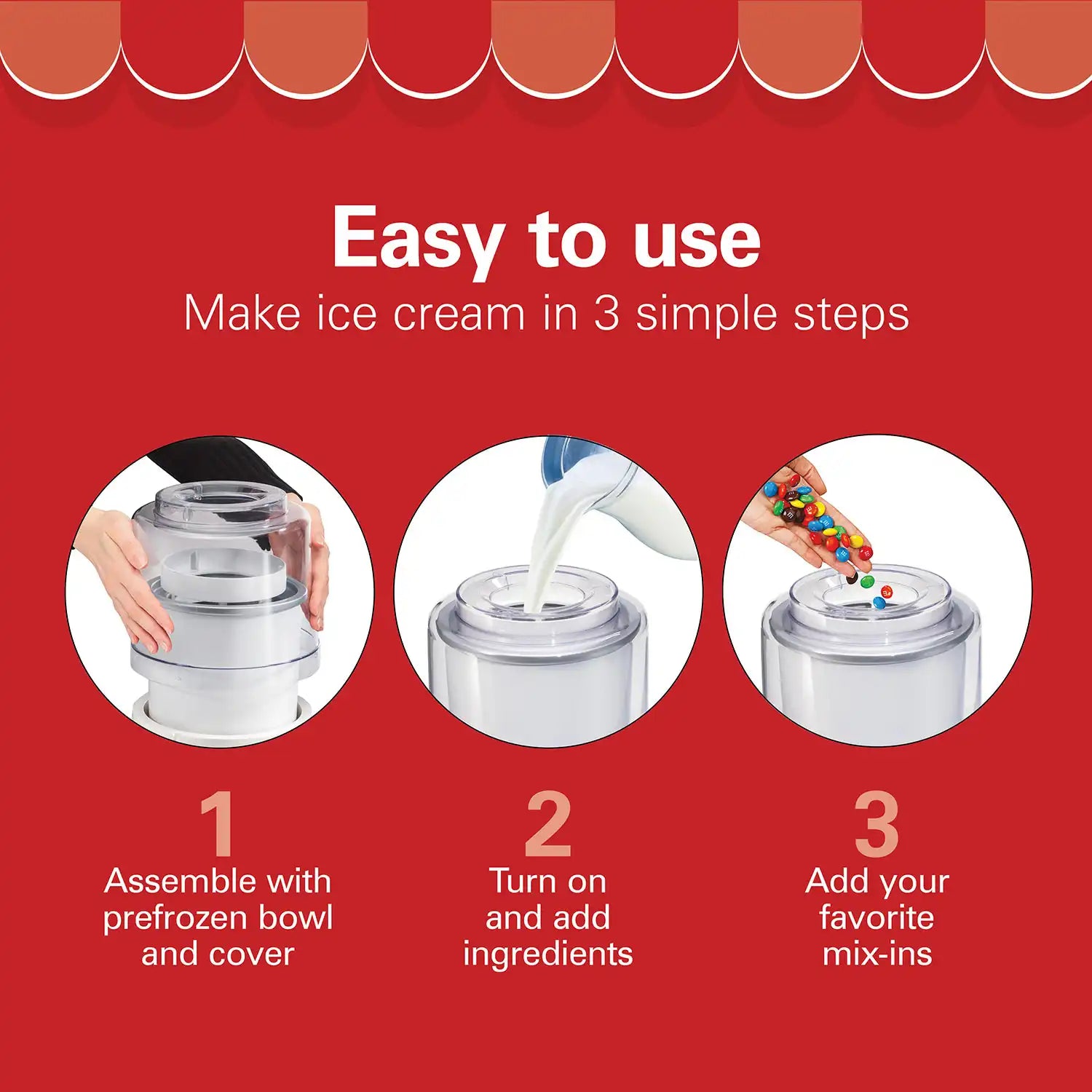 Easy to use
Make ice cream in 3 simple steps

1
Assemble with prefrozen bowl and cover

2
Turn on and add ingredients

3
Add your favorite mix-ins